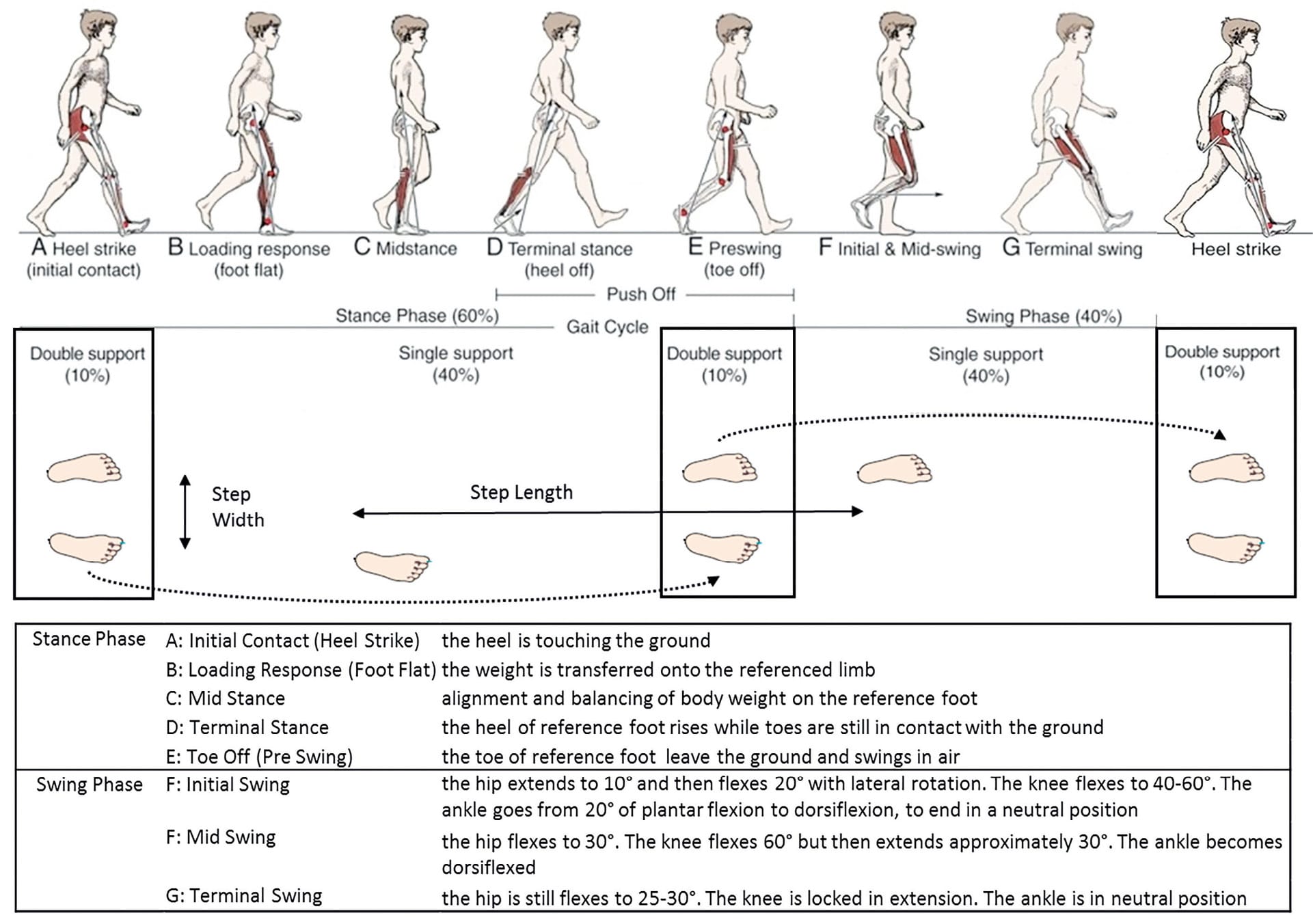 A Heel strike (initial contact)

B Loading response (foot flat)

C Midstance

D Terminal stance (heel off)

E Preswing (toe off)

F Initial & Mid-swing

G Terminal swing

Heel strike

Push Off

Stance Phase (60%)

Gait Cycle

Swing Phase (40%)

Double support (10%)

Single support (40%)

Double support (10%)

Single support (40%)

Double support (10%)

Step Width

Step Length

| | | |
|---|---|---|
| Stance Phase | A: Initial Contact (Heel Strike) | the heel is touching the ground |
| | B: Loading Response (Foot Flat) | the weight is transferred onto the referenced limb |
| | C: Mid Stance | alignment and balancing of body weight on the reference foot |
| | D: Terminal Stance | the heel of reference foot rises while toes are still in contact with the ground |
| | E: Toe Off (Pre Swing) | the toe of reference foot leave the ground and swings in air |
| Swing Phase | F: Initial Swing | the hip extends to 10° and then flexes 20° with lateral rotation. The knee flexes to 40-60°. The ankle goes from 20° of plantar flexion to dorsiflexion, to end in a neutral position |
| | F: Mid Swing | the hip flexes to 30°. The knee flexes 60° but then extends approximately 30°. The ankle becomes dorsiflexed |
| | G: Terminal Swing | the hip is still flexes to 25-30°. The knee is locked in extension. The ankle is in neutral position |