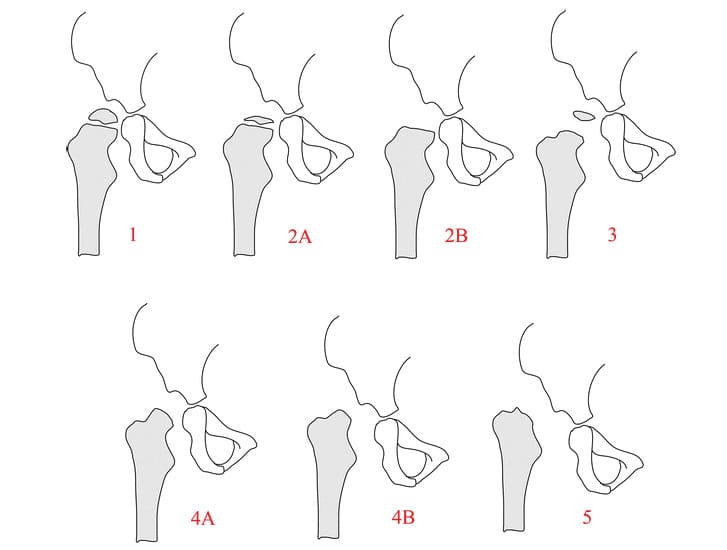 1

2A

2B

3

4A

4B

5