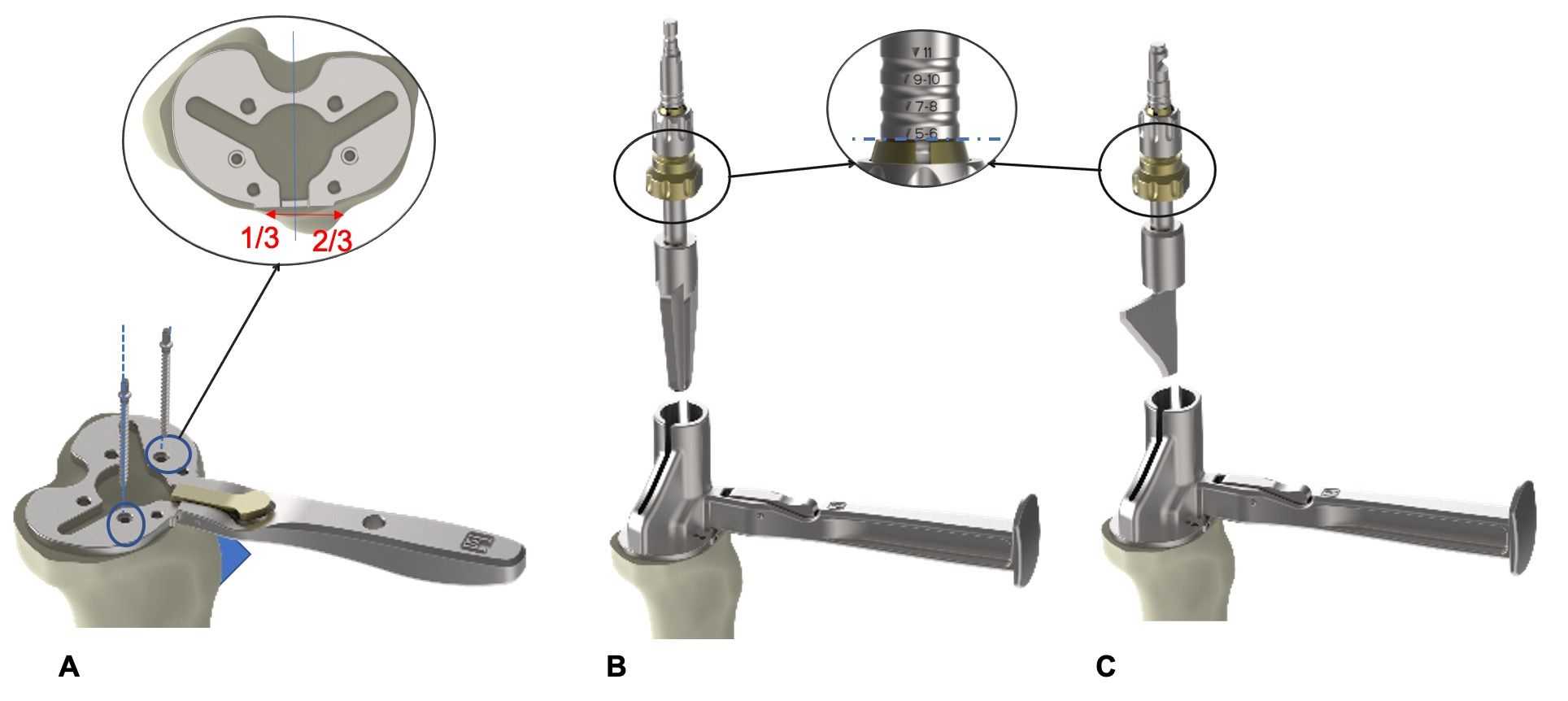 1/3
2/3
11
9-10
7-8
5-6
A
B
C