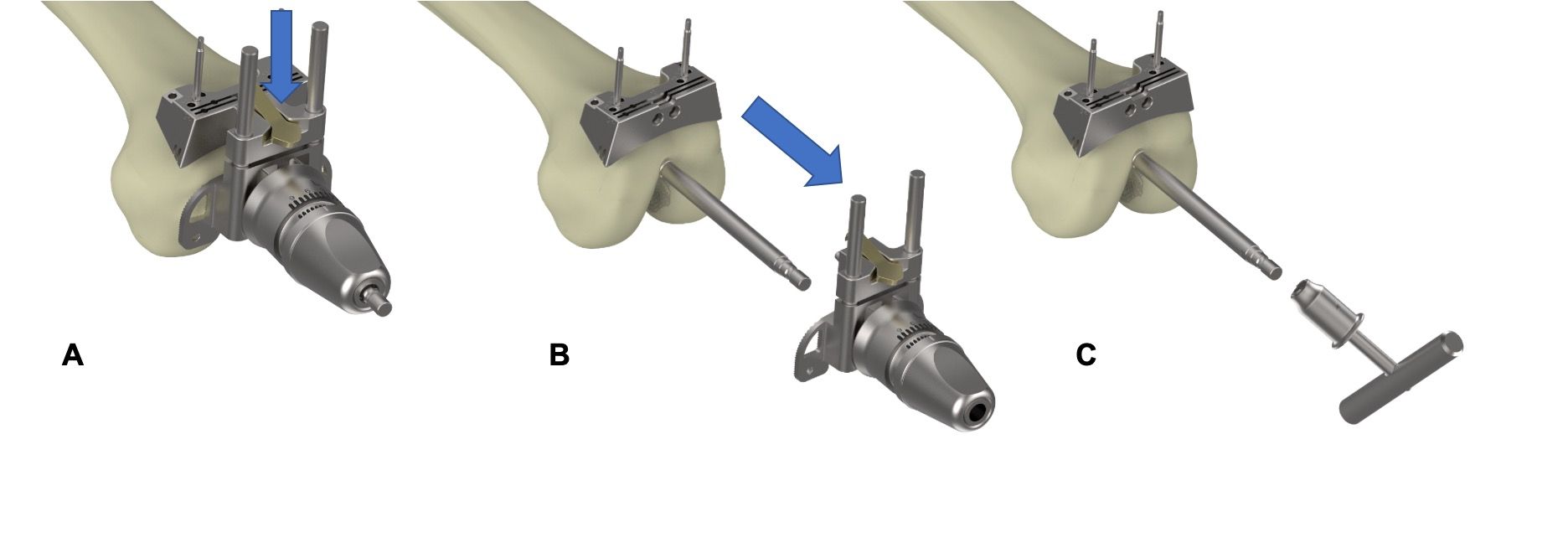 A

B

C